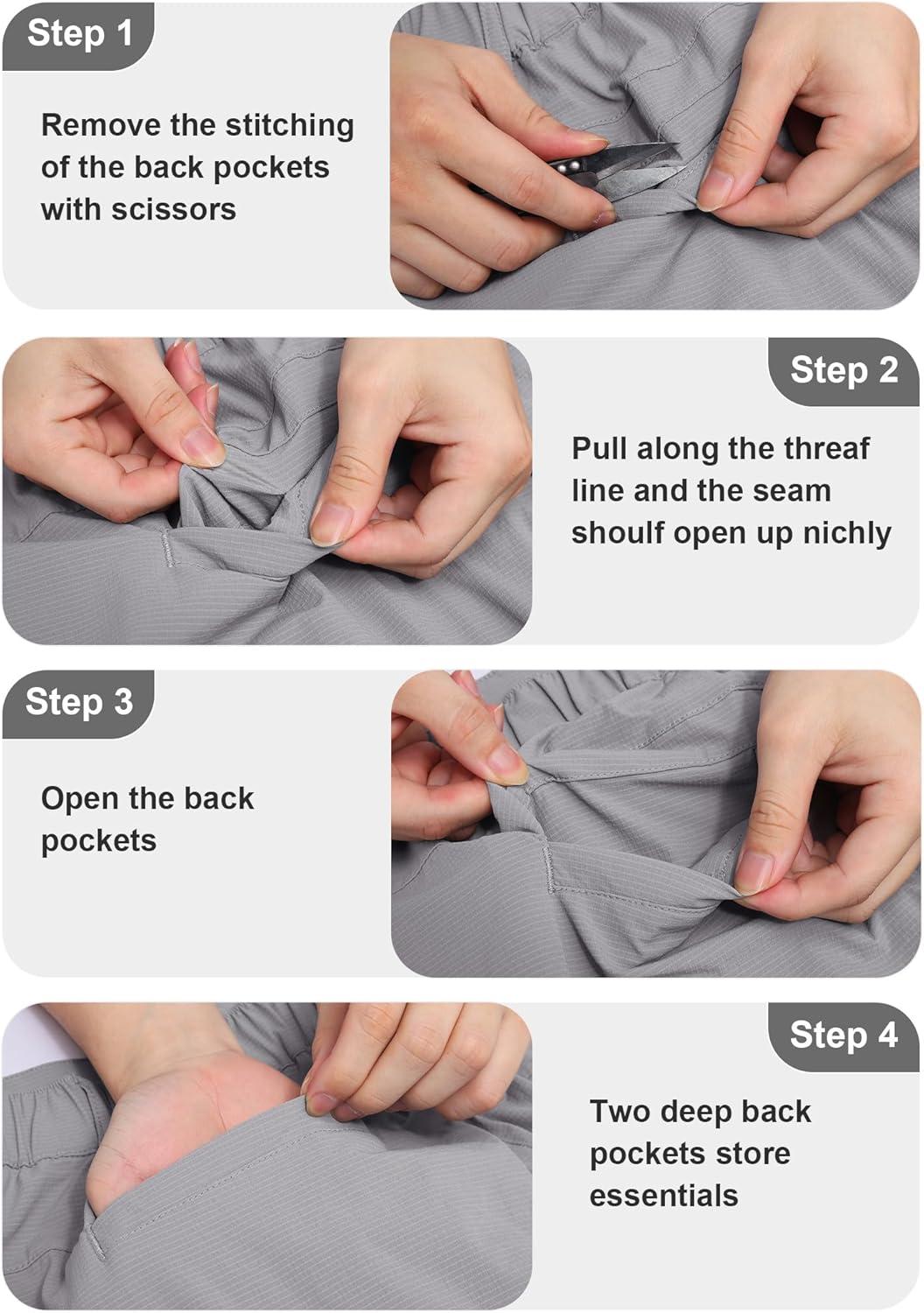 Step 1

Remove the stitching of the back pockets with scissors

Step 2

Pull along the threaf line and the seam shoulf open up nichly

Step 3

Open the back pockets

Step 4

Two deep back pockets store essentials