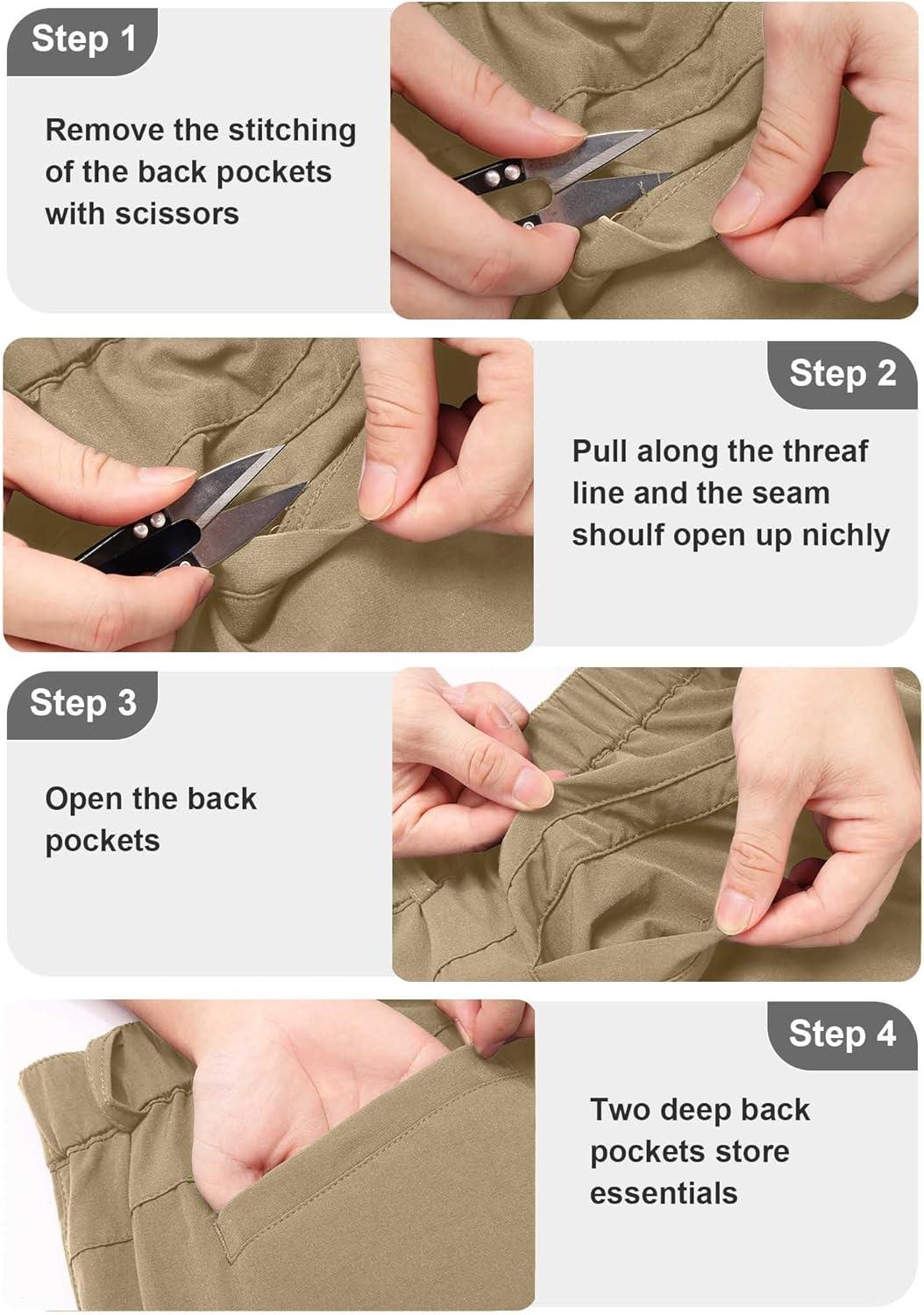 Step 1

Remove the stitching of the back pockets with scissors

Step 2

Pull along the threaf line and the seam shoulf open up nichly

Step 3

Open the back pockets

Step 4

Two deep back pockets store essentials