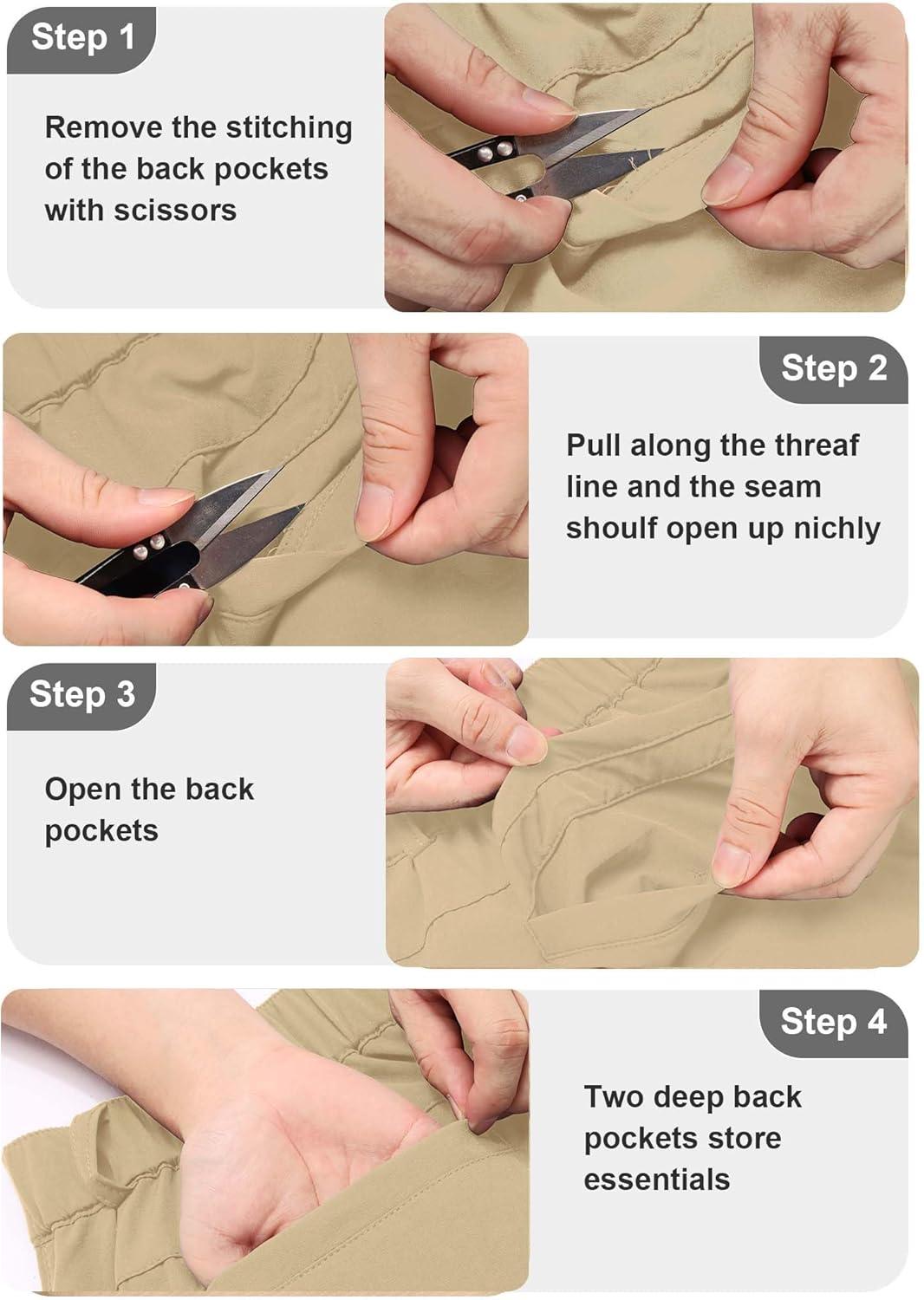 Step 1

Remove the stitching of the back pockets with scissors

Step 2

Pull along the threaf line and the seam shoulf open up nichly

Step 3

Open the back pockets

Step 4

Two deep back pockets store essentials