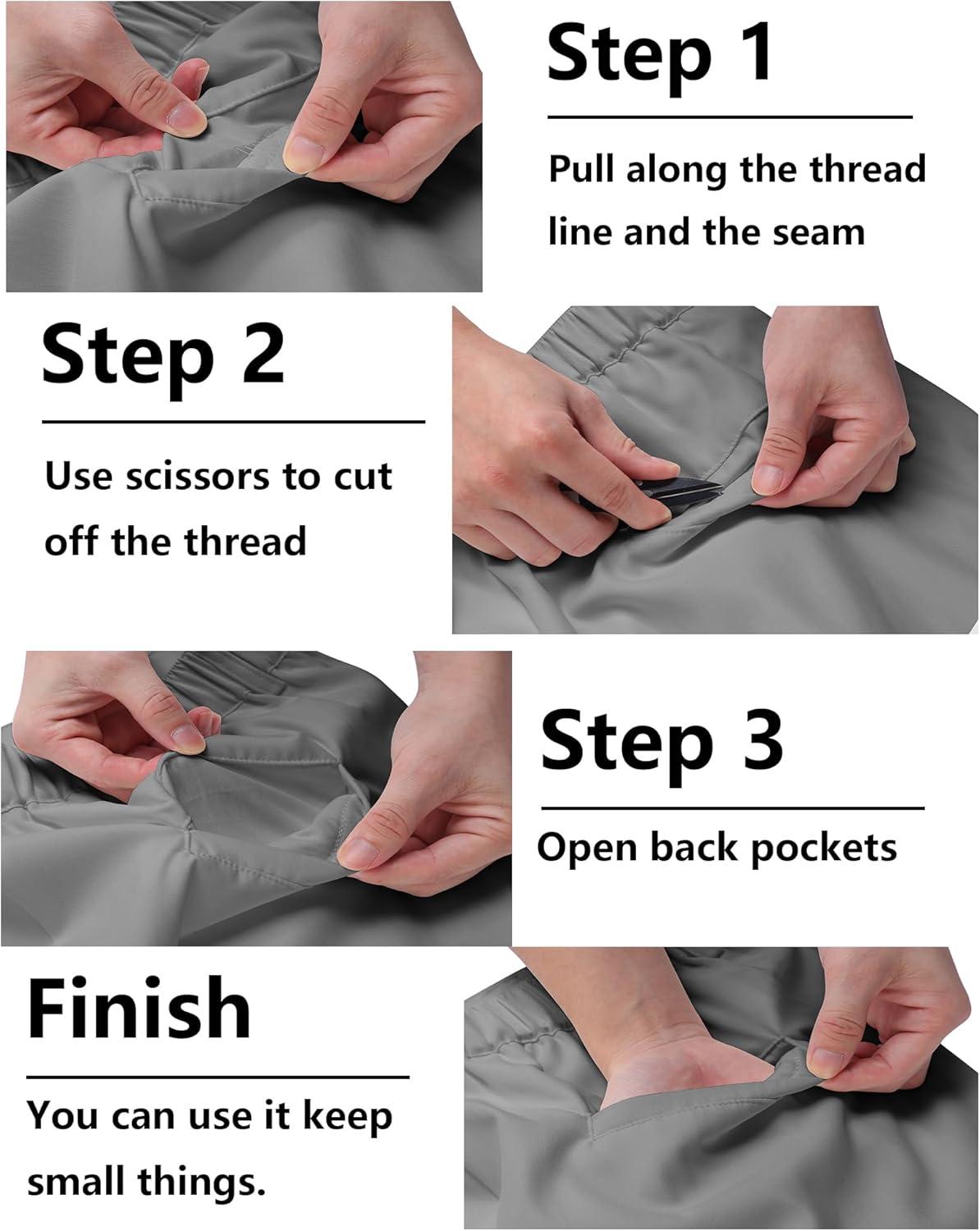 Step 1

Pull along the thread line and the seam

Step 2

Use scissors to cut off the thread

Step 3

Open back pockets

Finish

You can use it keep small things.