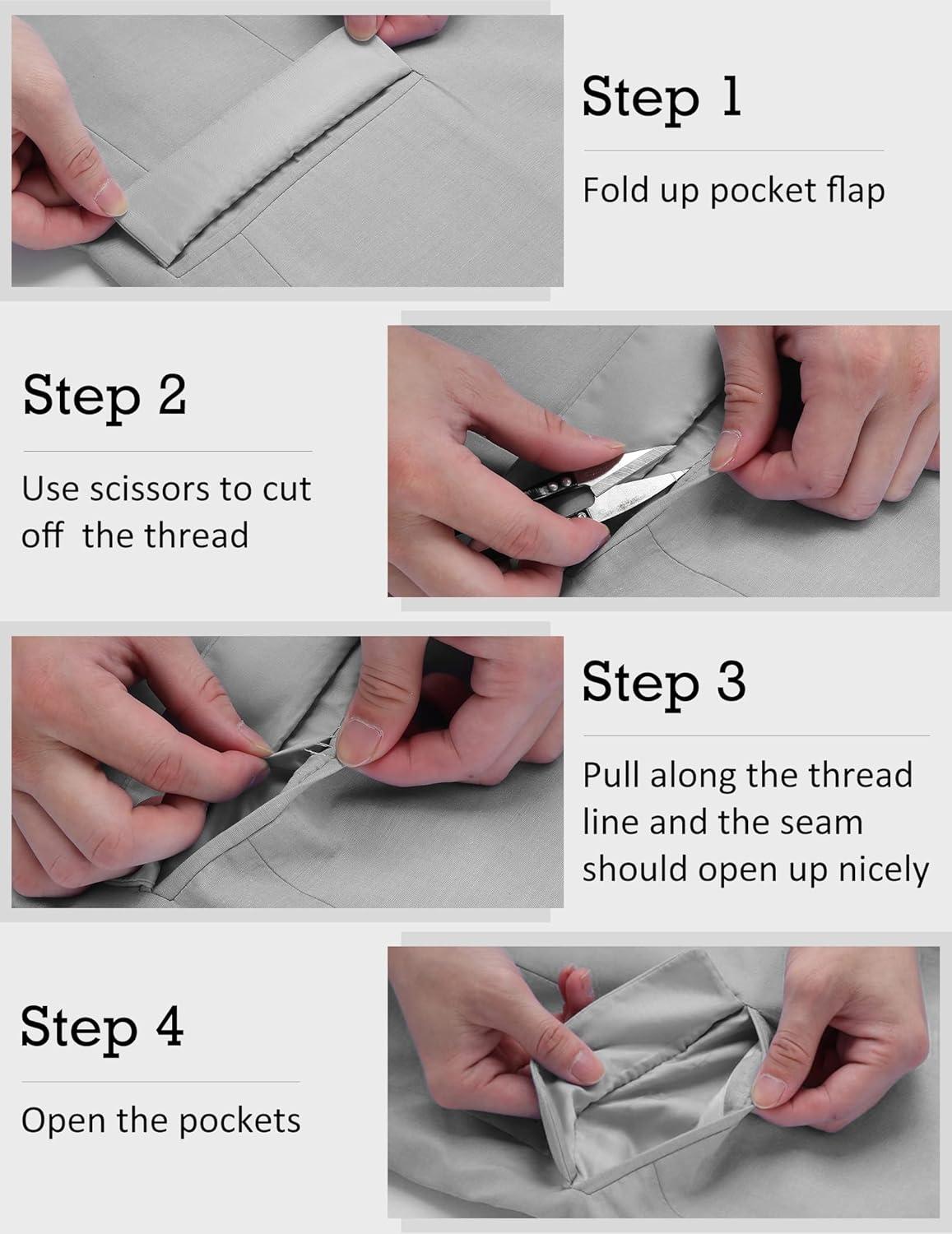 Step 1

Fold up pocket flap

Step 2

Use scissors to cut off the thread

Step 3

Pull along the thread line and the seam should open up nicely

Step 4

Open the pockets